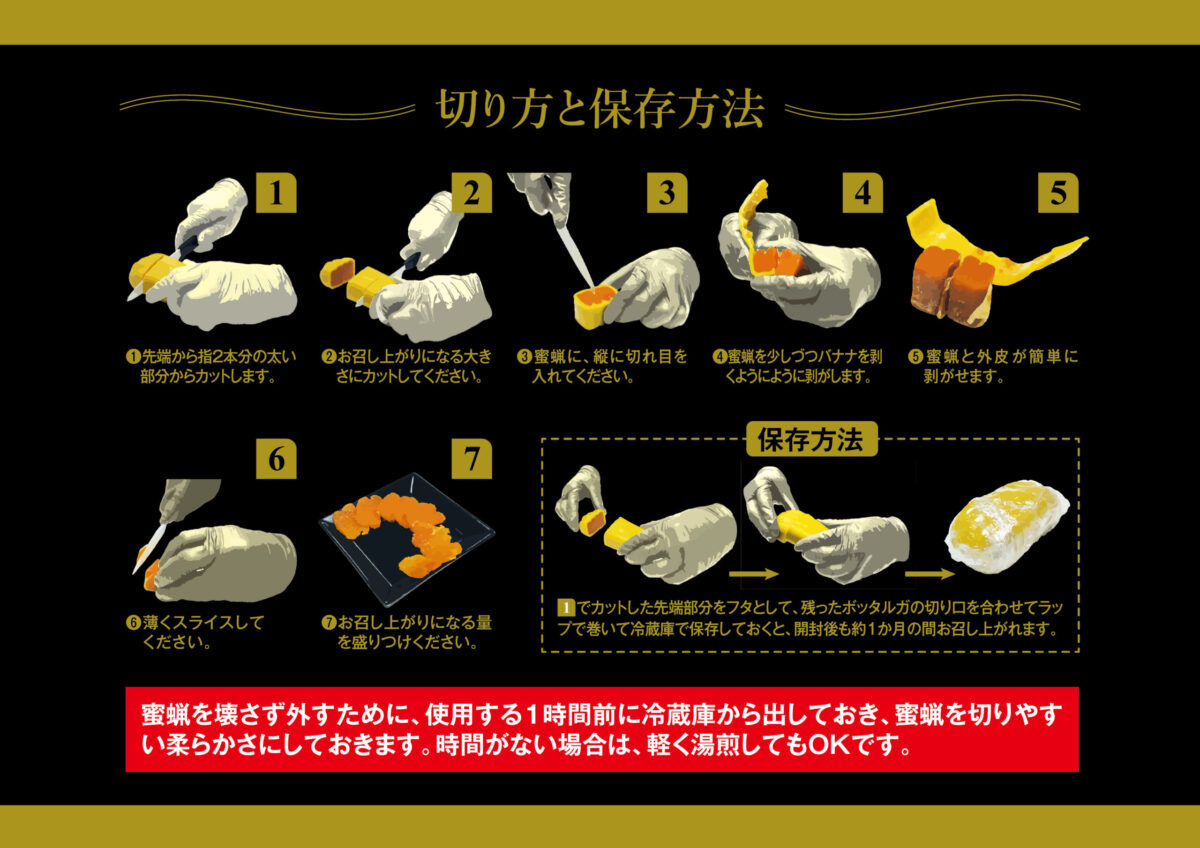 切り方と保存方法

1

❶先端から指2本分の太い部分からカットします。

2

❷お召し上がりになる大きさにカットしてください。

3

❸蜜蝋に、縦に切れ目を入れてください。

4

❹蜜蝋を少しづつバナナを剥くようにように剥がします。

5

❺蜜蝋と外皮が簡単に剥がせます。

6

❻薄くスライスしてください。

7

❼お召し上がりになる量を盛りつけください。

保存方法

1でカットした先端部分をフタとして、残ったボッタルガの切り口を合わせてラップで巻いて冷蔵庫で保存しておくと、開封後も約1か月の間お召し上がれます。

蜜蝋を壊さず外すために、使用する1時間前に冷蔵庫から出しておき、蜜蝋を切りやすい柔らかさにしておきます。時間がない場合は、軽く湯煎してもOKです。